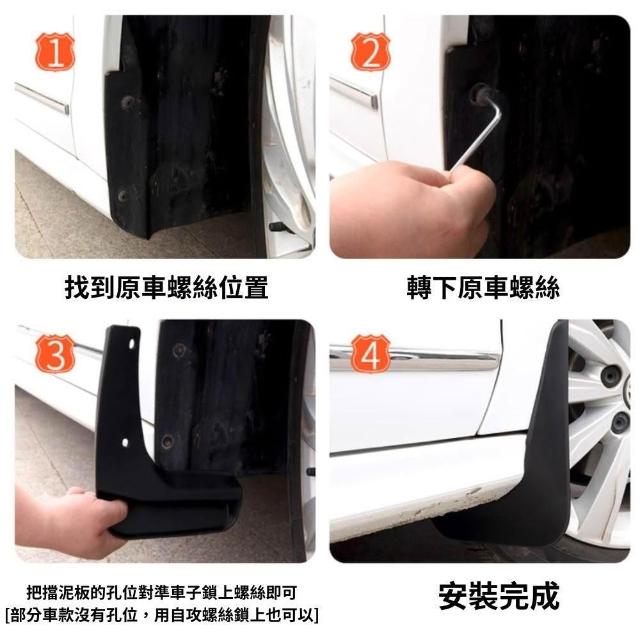 1

找到原車螺絲位置

2

轉下原車螺絲

3

把擋泥板的孔位對準車子鎖上螺絲即可
[部分車款沒有孔位，用自攻螺絲鎖上也可以]

4

安裝完成