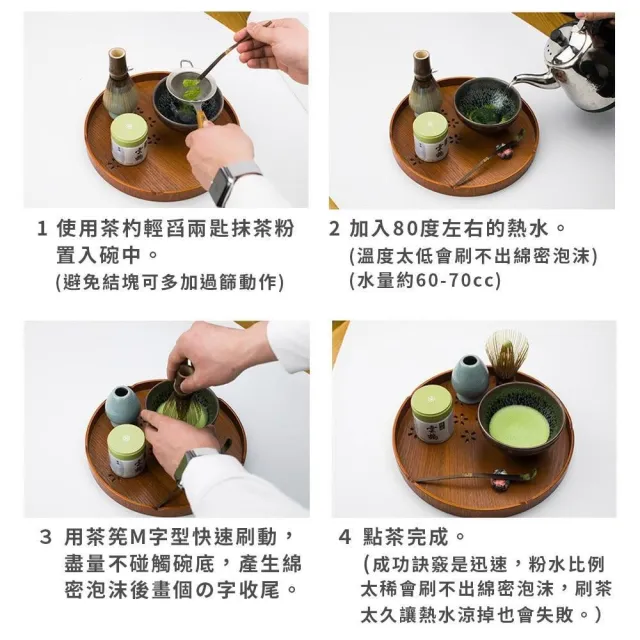 1 使用茶杓輕舀兩匙抹茶粉置入碗中。
(避免結塊可多加過篩動作)

2 加入80度左右的熱水。
(溫度太低會刷不出綿密泡沫)
(水量約60-70cc)

3 用茶筅M字型快速刷動，盡量不碰觸碗底，產生綿密泡沫後畫個の字收尾。

4 點茶完成。
(成功訣竅是迅速，粉水比例太稀會刷不出綿密泡沫，刷茶太久讓熱水涼掉也會失敗。)