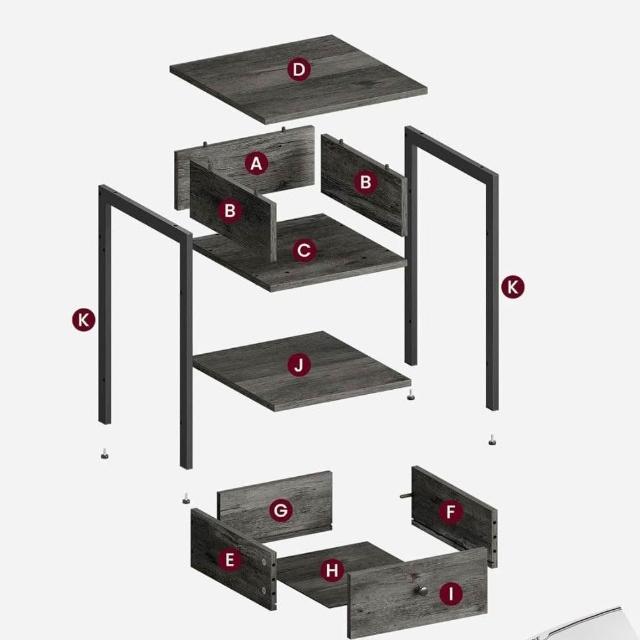 D
A
B
B
C
K
K
J
G
F
E
H
I