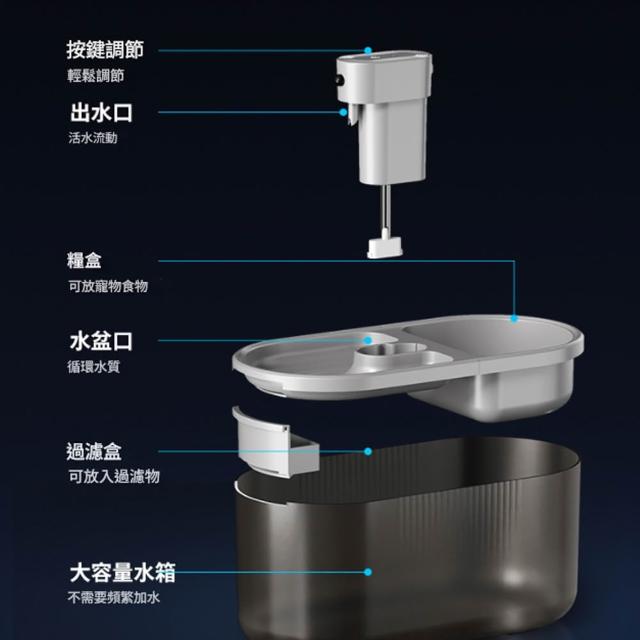 按鍵調節
輕鬆調節

出水口
活水流動

糧盒
可放寵物食物

水盆口
循環水質

過濾盒
可放入過濾物

大容量水箱
不需要頻繁加水