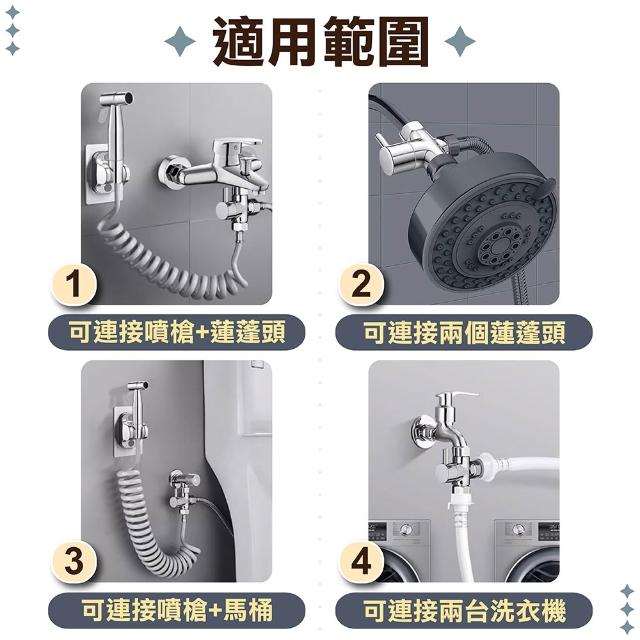 適用範圍

1
可連接噴槍+蓮蓬頭

2
可連接兩個蓮蓬頭

3
可連接噴槍+馬桶

4
可連接兩台洗衣機