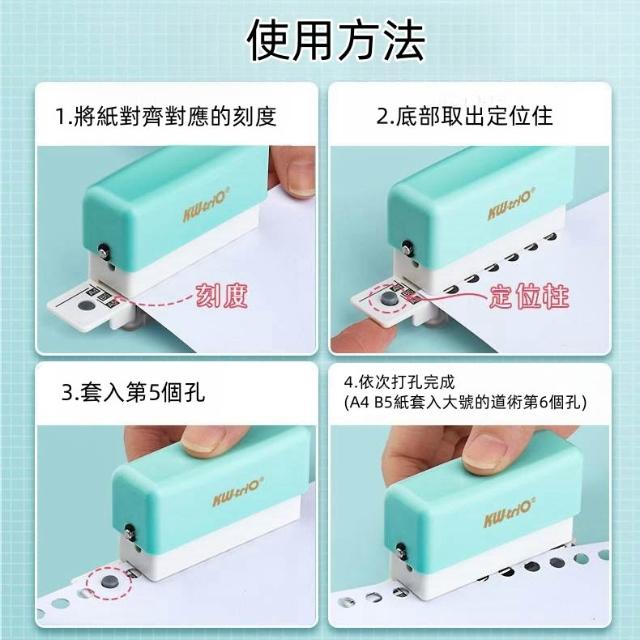 使用方法

1.將紙對齊對應的刻度

KW-triO

刻度

2.底部取出定位住

KW-triO

定位柱

3.套入第5個孔

KW-triO

4.依次打孔完成
(A4 B5紙套入大號的道術第6個孔)

KW-triO