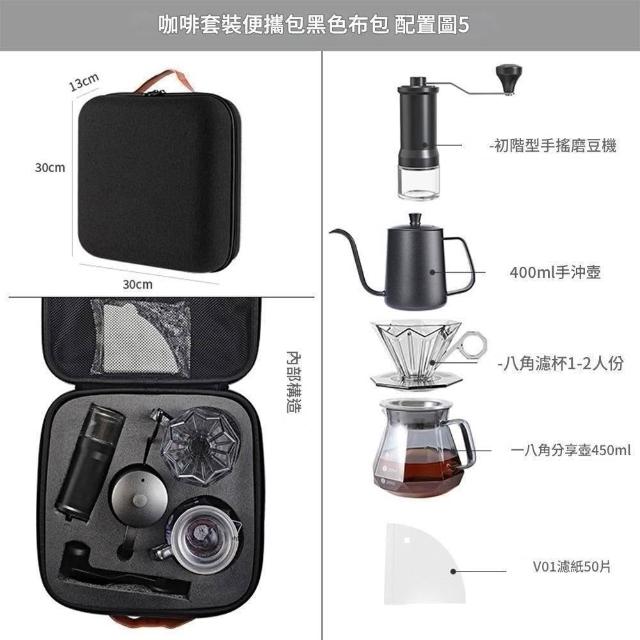 咖啡套裝便攜包黑色布包 配置圖5

13cm

30cm

30cm

內部構造

-初階型手搖磨豆機

400ml手沖壺

-八角濾杯1-2人份

一八角分享壺450ml

V01濾紙50片