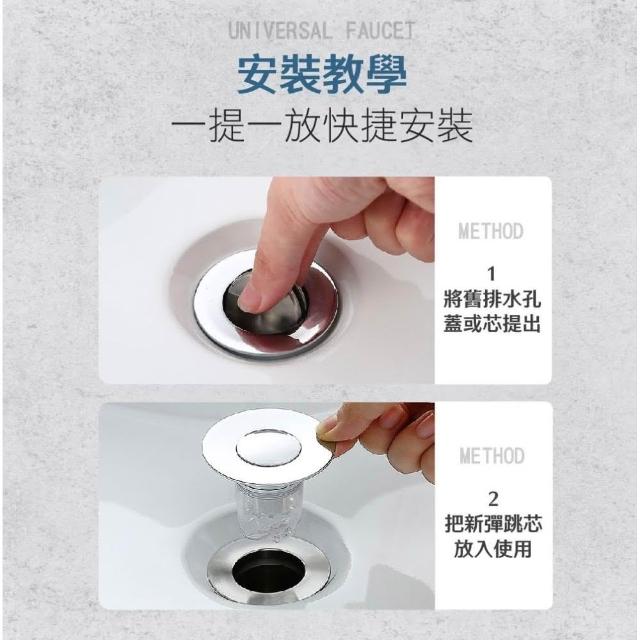 UNIVERSAL FAUCET
安裝教學
一提一放快捷安裝

METHOD
1
將舊排水孔蓋或芯提出

METHOD
2
把新彈跳芯放入使用