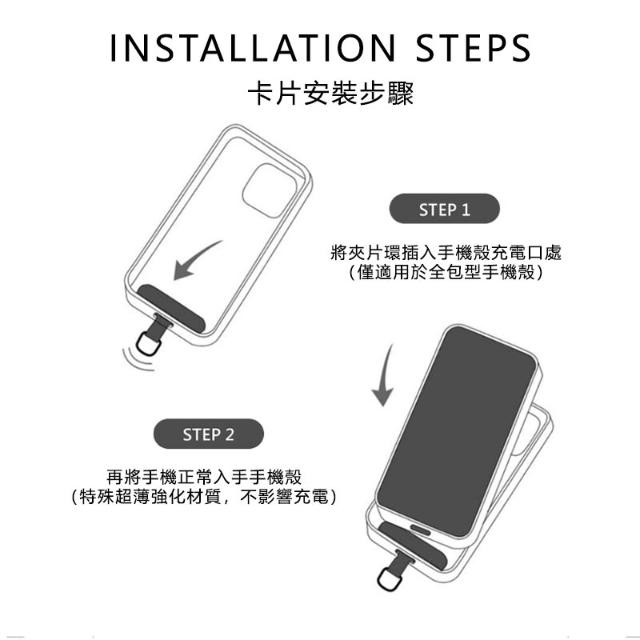 INSTALLATION STEPS
卡片安裝步驟

STEP 1

將夾片環插入手機殼充電口處
(僅適用於全包型手機殼)

STEP 2

再將手機正常入手手機殼
(特殊超薄強化材質，不影響充電)