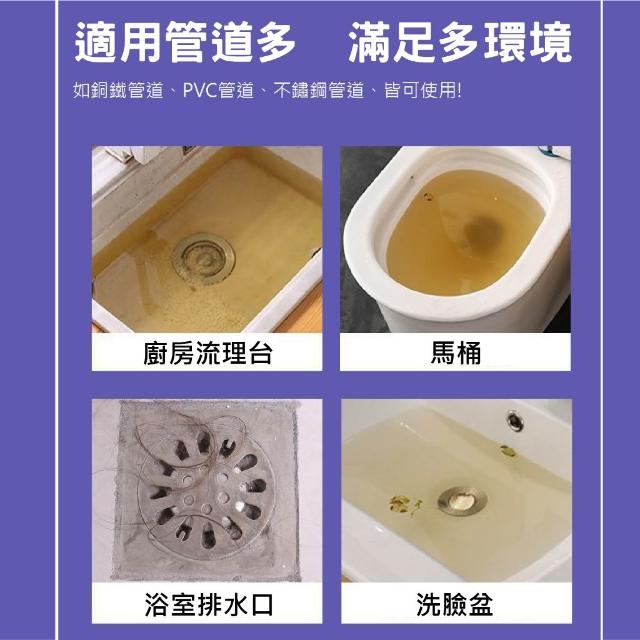 適用管道多　滿足多環境

如銅鐵管道、PVC管道、不鏽鋼管道、皆可使用!

廚房流理台

馬桶

浴室排水口

洗臉盆