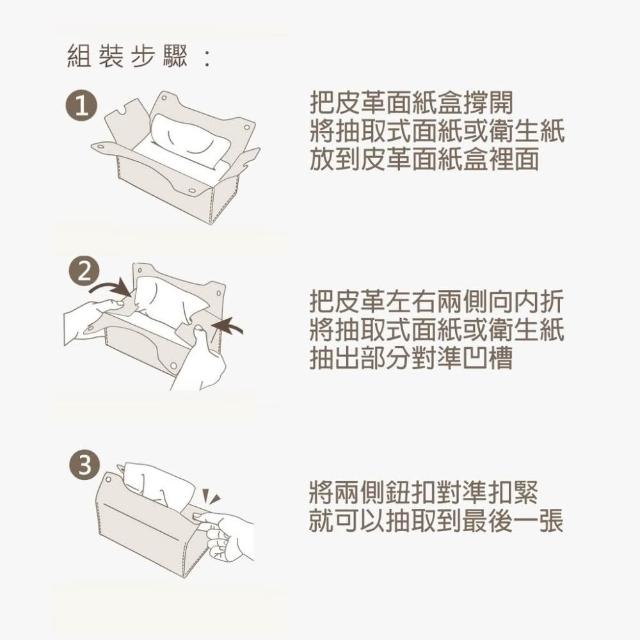 組裝步驟：

1

把皮革面紙盒撐開
將抽取式面紙或衛生紙
放到皮革面紙盒裡面

2

把皮革左右兩側向內折
將抽取式面紙或衛生紙
抽出部分對準凹槽

3

將兩側鈕扣對準扣緊
就可以抽取到最後一張