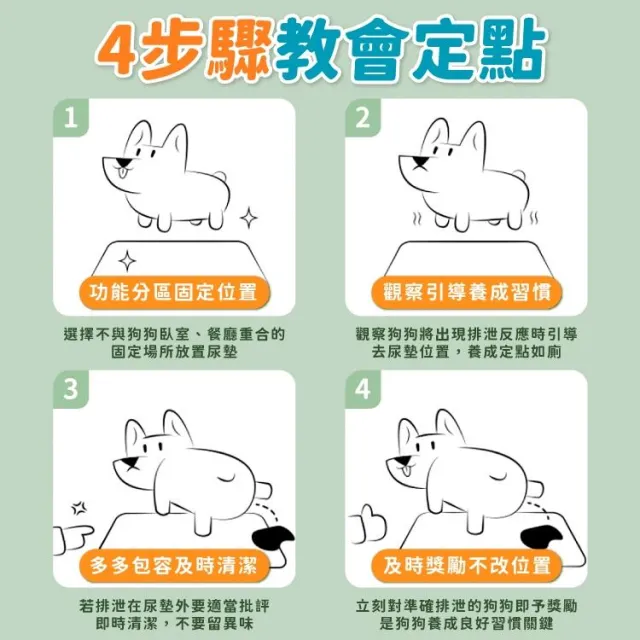 4步驟教會定點

1
功能分區固定位置
選擇不與狗狗臥室、餐廳重合的固定場所放置尿墊

2
觀察引導養成習慣
觀察狗狗將出現排泄反應時引導去尿墊位置，養成定點如廁

3
多多包容及時清潔
若排泄在尿墊外要適當批評即時清潔，不要留異味

4
及時獎勵不改位置
立刻對準確排泄的狗狗即予獎勵是狗狗養成良好習慣關鍵