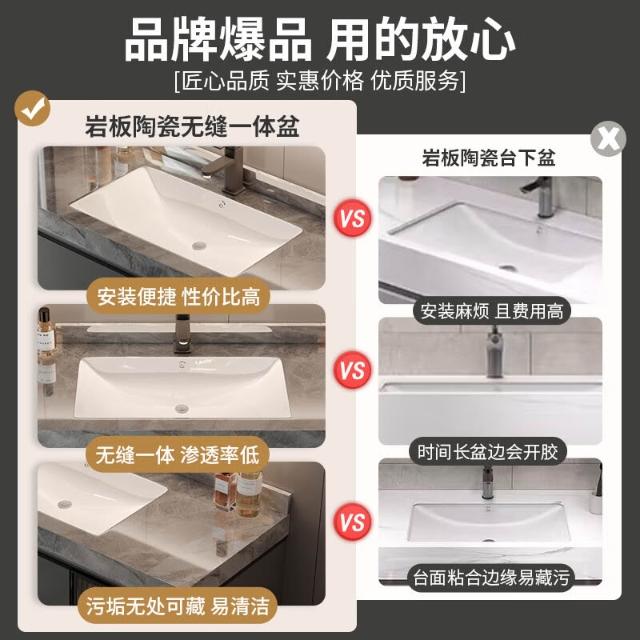 品牌爆品 用的放心
[匠心品质 实惠价格 优质服务]

岩板陶瓷无缝一体盆

安装便捷 性价比高

无缝一体 渗透率低

污垢无处可藏 易清洁

VS

VS

VS

岩板陶瓷台下盆

安装麻烦 且费用高

时间长盆边会开胶

台面粘合边缘易藏污