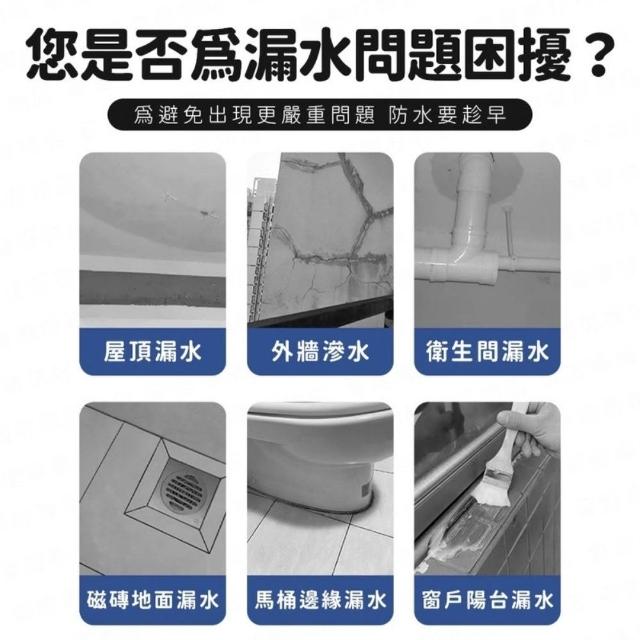 您是否爲漏水問題困擾？

爲避免出現更嚴重問題 防水要趁早

屋頂漏水

外牆滲水

衛生間漏水

磁磚地面漏水

馬桶邊緣漏水

窗戶陽台漏水