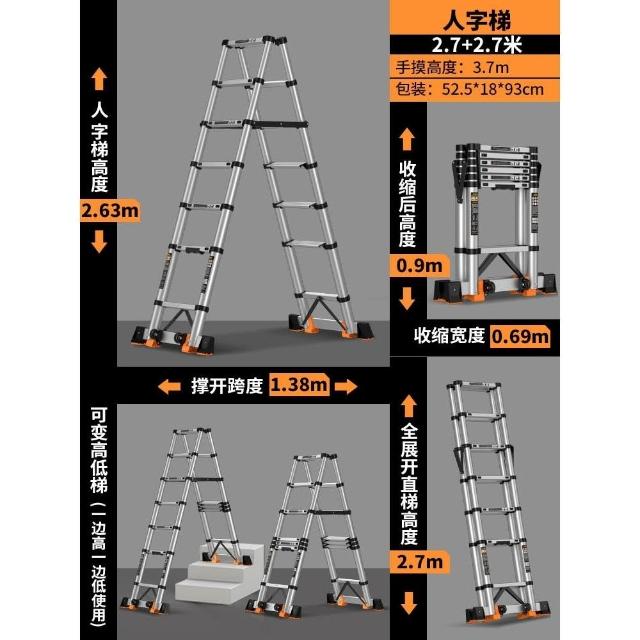 人字梯
2.7+2.7米
手摸高度：3.7m
包装：52.5*18*93cm

人字梯高度
2.63m

收缩后高度
0.9m

收缩宽度 0.69m

撑开跨度 1.38m

可变高低梯（一边高一边低使用）

全展开直梯高度
2.7m