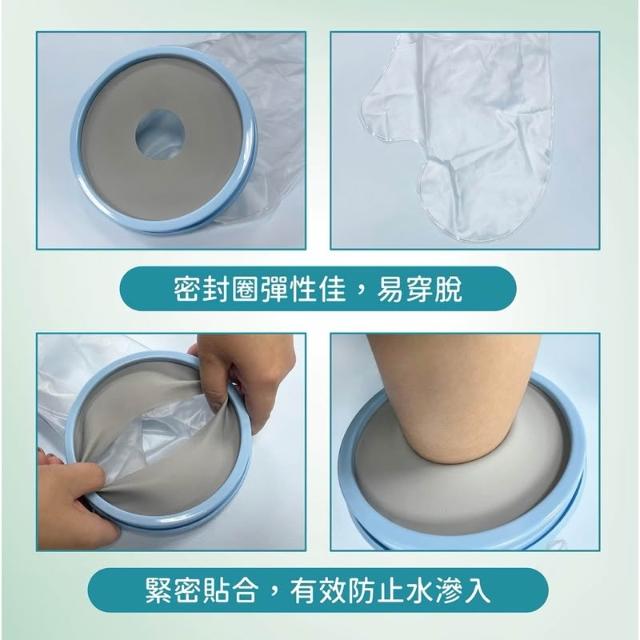 密封圈彈性佳，易穿脫

緊密貼合，有效防止水滲入