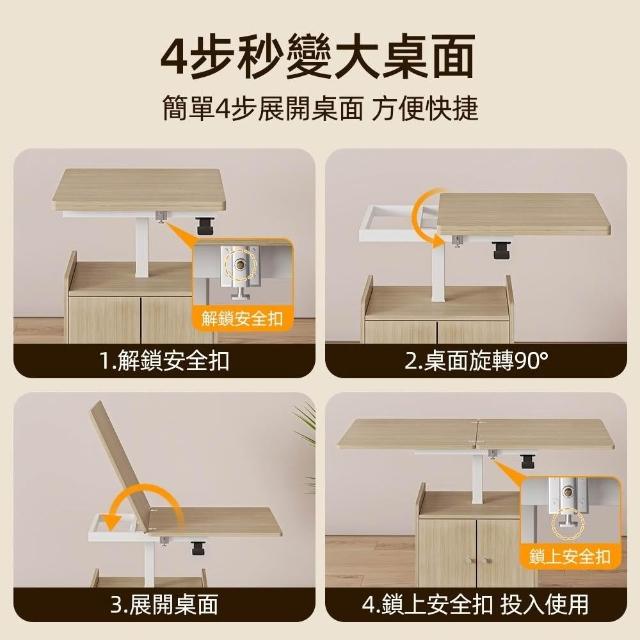 4步秒變大桌面

簡單4步展開桌面 方便快捷

解鎖安全扣

1.解鎖安全扣

2.桌面旋轉90°

3.展開桌面

鎖上安全扣

4.鎖上安全扣 投入使用