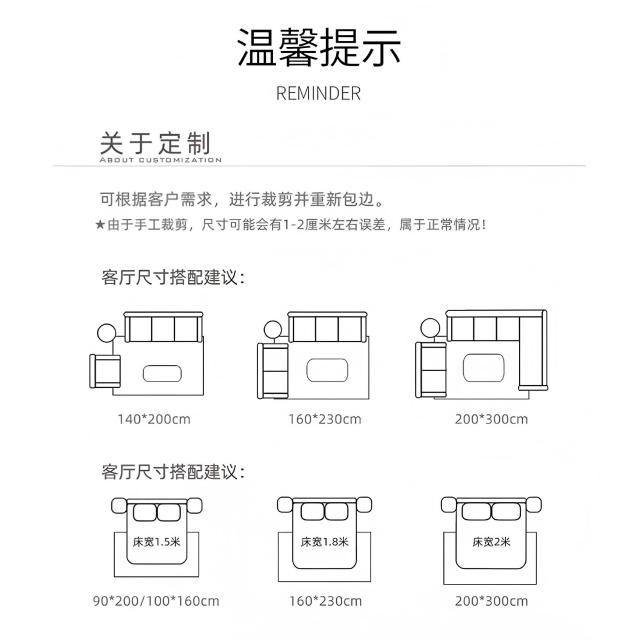 温馨提示

REMINDER

关于定制
ABOUT CUSTOMIZATION

可根据客户需求，进行裁剪并重新包边。

★由于手工裁剪，尺寸可能会有1-2厘米左右误差，属于正常情况！

客厅尺寸搭配建议：

140*200cm

160*230cm

200*300cm

客厅尺寸搭配建议：

床宽1.5米

床宽1.8米

床宽2米

90*200/100*160cm

160*230cm

200*300cm