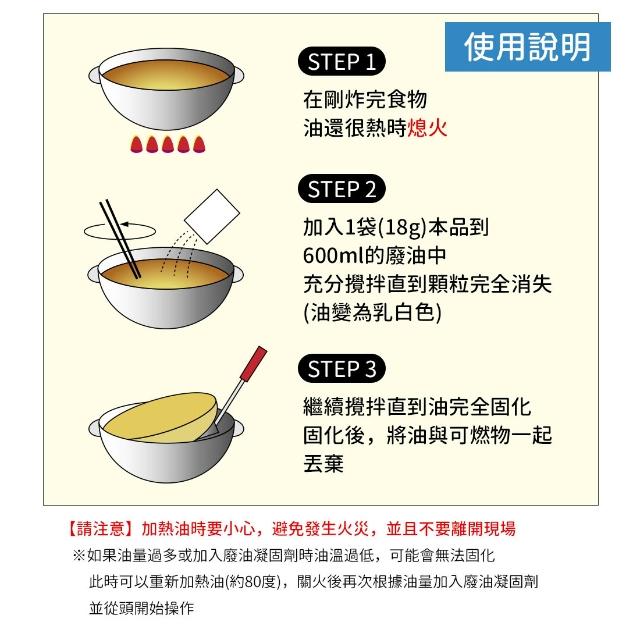 使用說明

STEP 1

在剛炸完食物
油還很熱時熄火

STEP 2

加入1袋(18g)本品到
600ml的廢油中
充分攪拌直到顆粒完全消失
(油變為乳白色)

STEP 3

繼續攪拌直到油完全固化
固化後，將油與可燃物一起
丟棄

【請注意】加熱油時要小心，避免發生火災，並且不要離開現場

※如果油量過多或加入廢油凝固劑時油溫過低，可能會無法固化
此時可以重新加熱油(約80度)，關火後再次根據油量加入廢油凝固劑
並從頭開始操作