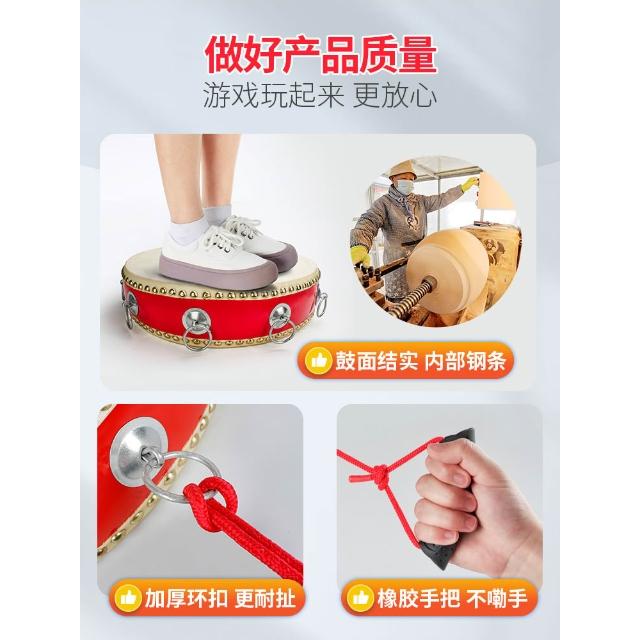 做好产品质量
游戏玩起来 更放心

鼓面结实 内部钢条

加厚环扣 更耐扯

橡胶手把 不嘞手