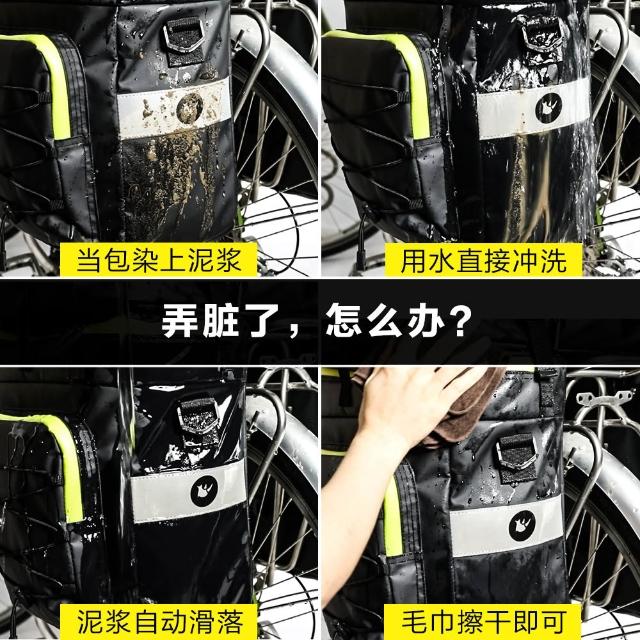 当包染上泥浆

用水直接冲洗

弄脏了，怎么办？

泥浆自动滑落

毛巾擦干即可