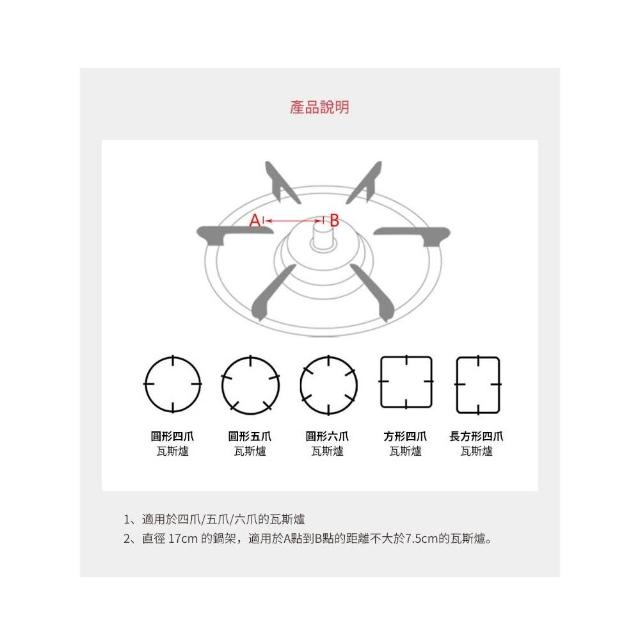 產品說明

A B

圓形四爪
瓦斯爐

圓形五爪
瓦斯爐

圓形六爪
瓦斯爐

方形四爪
瓦斯爐

長方形四爪
瓦斯爐

1、適用於四爪/五爪/六爪的瓦斯爐
2、直徑 17cm 的鍋架，適用於A點到B點的距離不大於7.5cm的瓦斯爐。