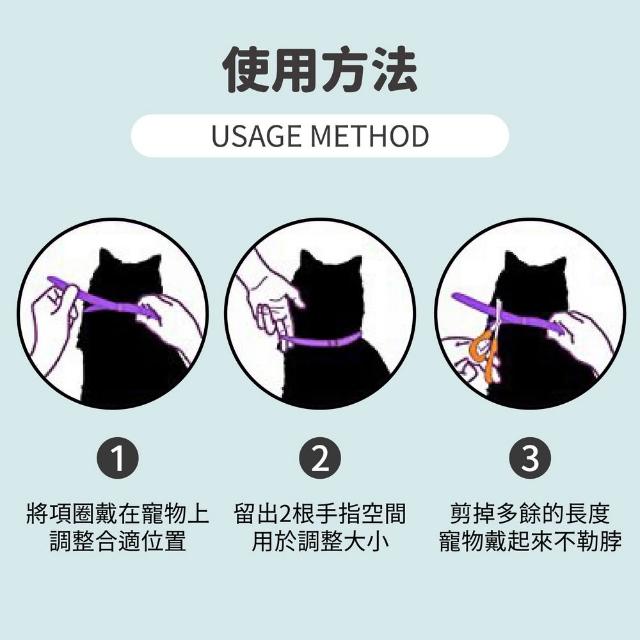 使用方法

USAGE METHOD

1

將項圈戴在寵物上
調整合適位置

2

留出2根手指空間
用於調整大小

3

剪掉多餘的長度
寵物戴起來不勒脖