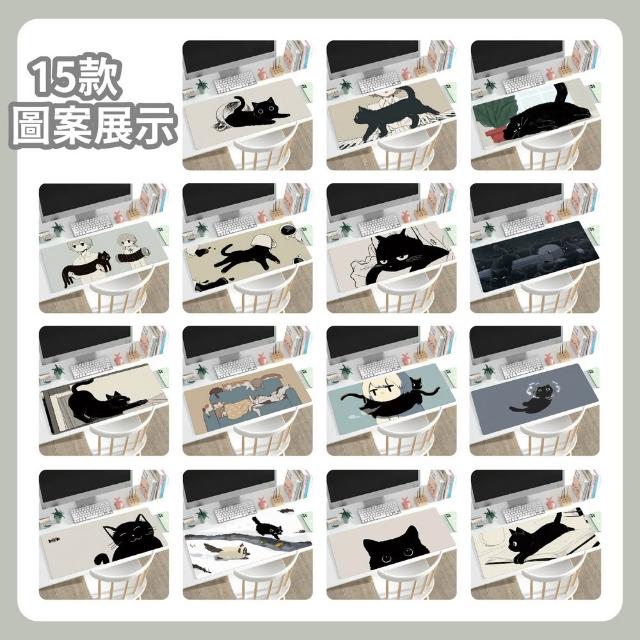 15款
圖案展示