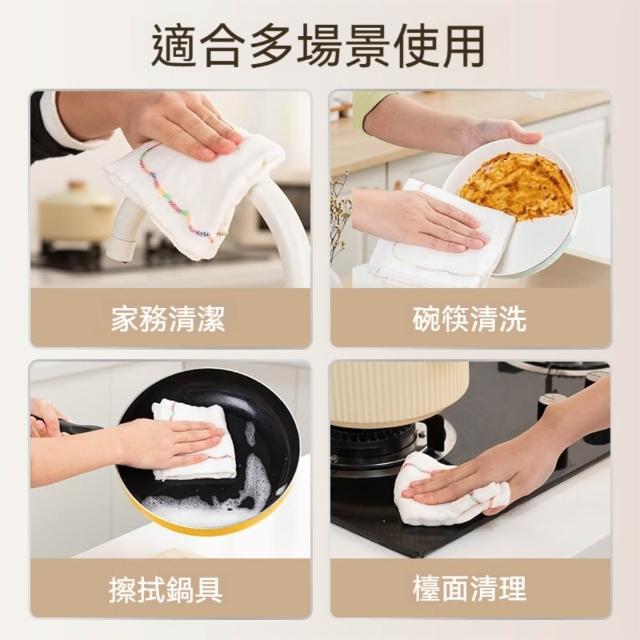 適合多場景使用

家務清潔

碗筷清洗

擦拭鍋具

檯面清理