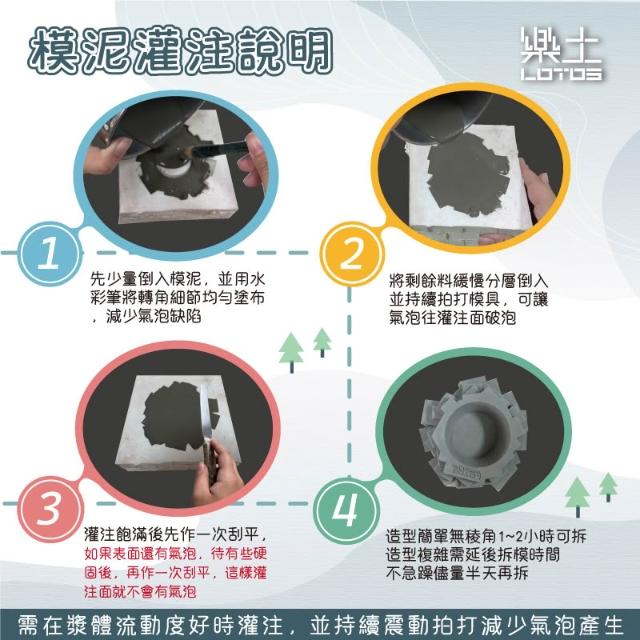 模泥灌注說明

樂土
LOTOS

1

先少量倒入模泥，並用水彩筆將轉角細節均勻塗布，減少氣泡缺陷

2

將剩餘料緩慢分層倒入並持續拍打模具，可讓氣泡往灌注面破泡

3

灌注飽滿後先作一次刮平，如果表面還有氣泡，待有些硬固後，再作一次刮平，這樣灌注面就不會有氣泡

4

造型簡單無稜角1~2小時可拆
造型複雜需延後拆模時間
不急躁儘量半天再拆

需在漿體流動度好時灌注，並持續震動拍打減少氣泡產生