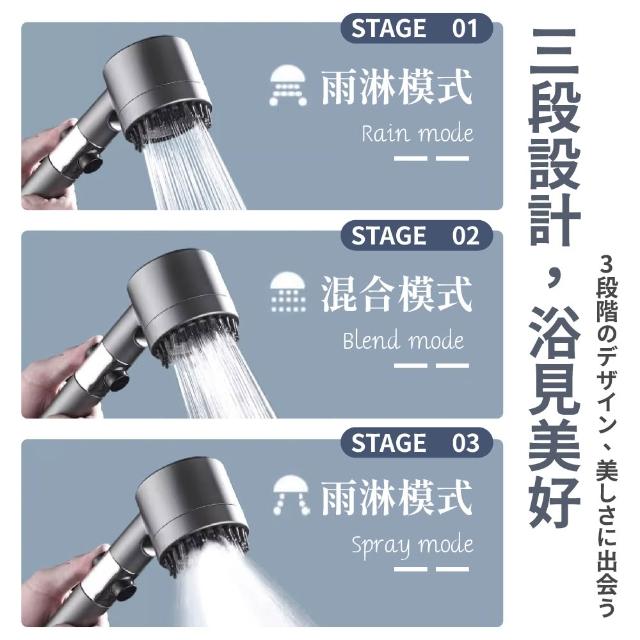 STAGE 01
雨淋模式
Rain mode

STAGE 02
混合模式
Blend mode

STAGE 03
雨淋模式
Spray mode

三段設計，浴見美好

3段階のデザイン、美しさに出会う