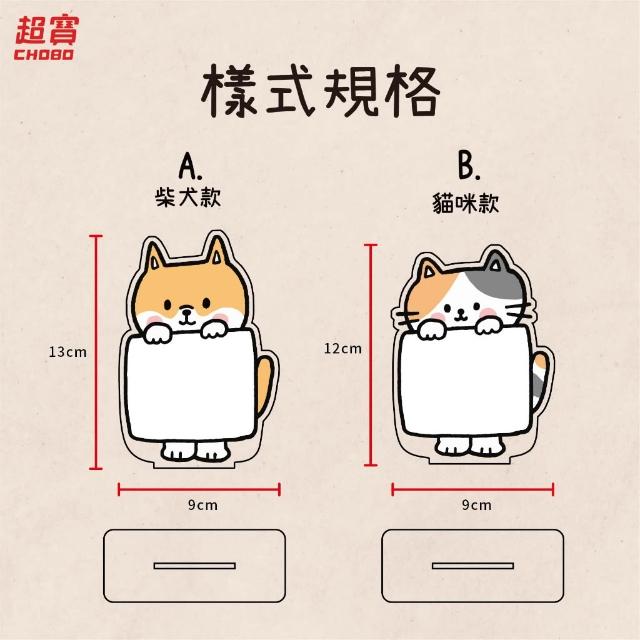 超寶
CHOBO

樣式規格

A.
柴犬款

13cm

9cm

B.
貓咪款

12cm

9cm