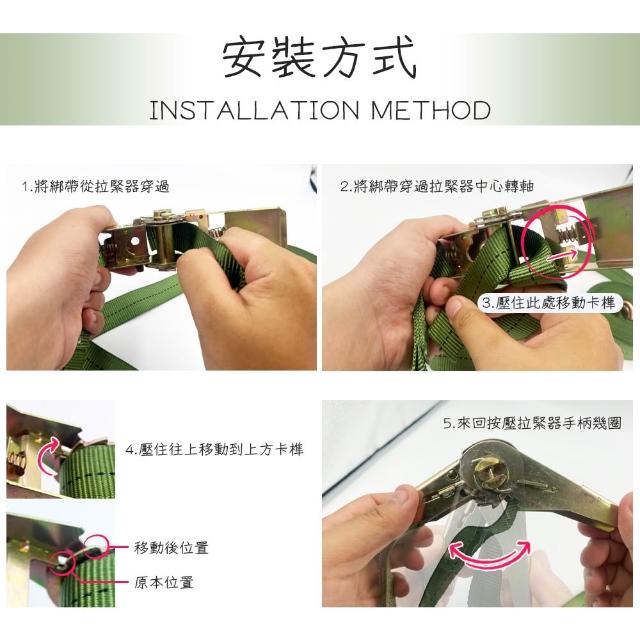 安裝方式

INSTALLATION METHOD

1.將綁帶從拉緊器穿過

2.將綁帶穿過拉緊器中心轉軸

3.壓住此處移動卡榫

4.壓住往上移動到上方卡榫

移動後位置

原本位置

5.來回按壓拉緊器手柄幾圈