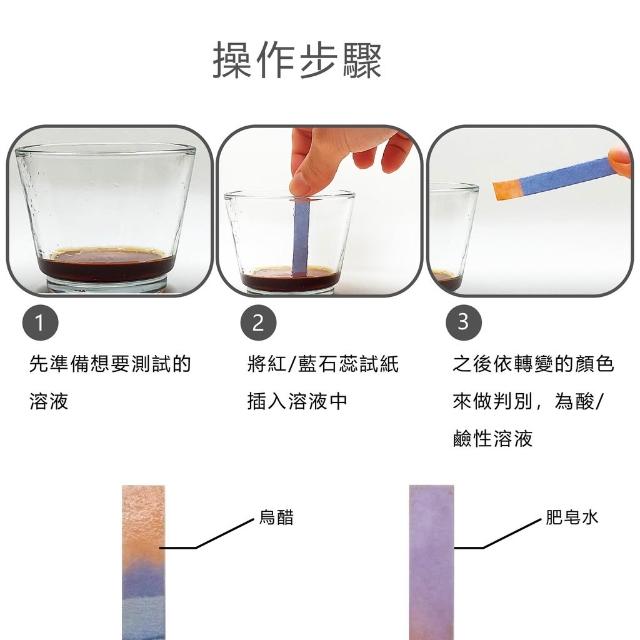 操作步驟

1
先準備想要測試的溶液

2
將紅/藍石蕊試紙插入溶液中

3
之後依轉變的顏色來做判別，為酸/鹼性溶液

烏醋

肥皂水