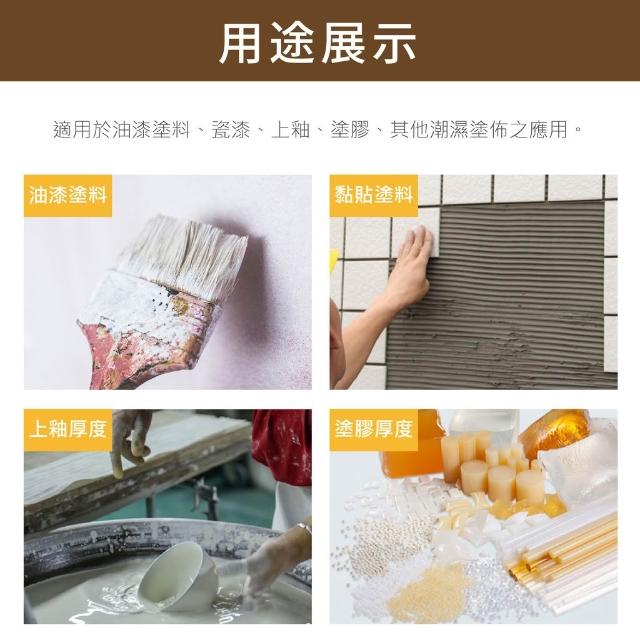 用途展示

適用於油漆塗料、瓷漆、上釉、塗膠、其他潮濕塗佈之應用。

油漆塗料

黏貼塗料

上釉厚度

塗膠厚度