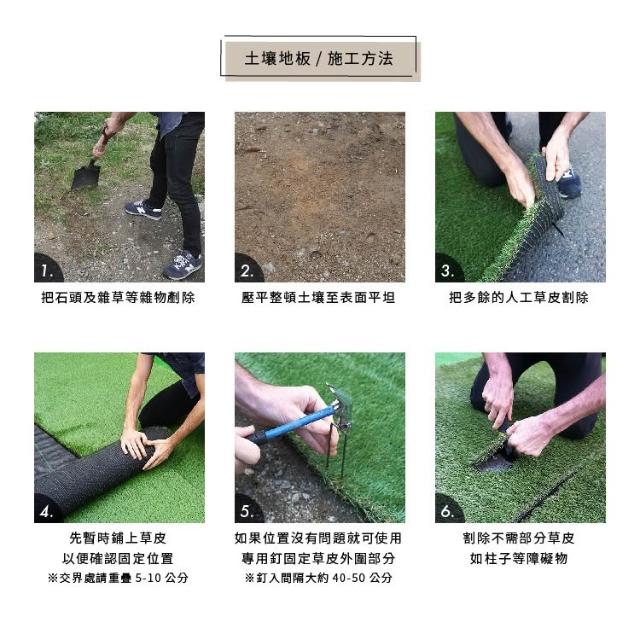 土壤地板 / 施工方法

1.
把石頭及雜草等雜物剷除

2.
壓平整頓土壤至表面平坦

3.
把多餘的人工草皮割除

4.
先暫時鋪上草皮
以便確認固定位置
※交界處請重疊 5-10 公分

5.
如果位置沒有問題就可使用
專用釘固定草皮外圍部分
※釘入間隔大約 40-50 公分

6.
割除不需部分草皮
如柱子等障礙物