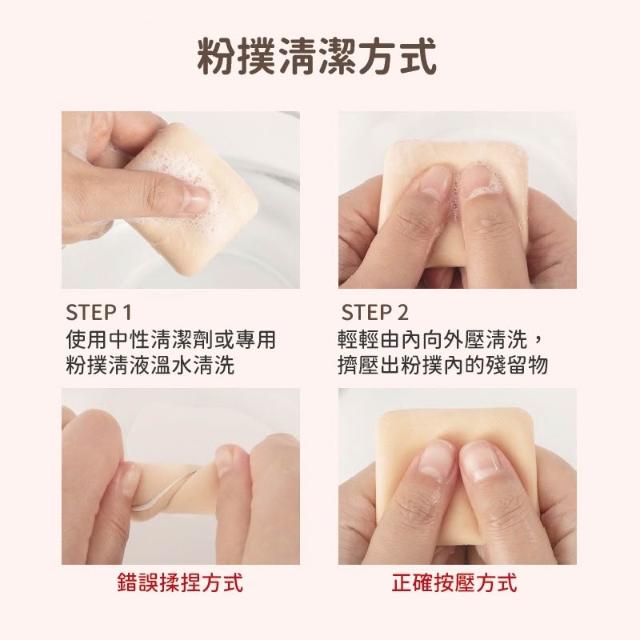 粉撲清潔方式

STEP 1
使用中性清潔劑或專用粉撲清液溫水清洗

STEP 2
輕輕由內向外壓清洗，擠壓出粉撲內的殘留物

錯誤揉捏方式

正確按壓方式