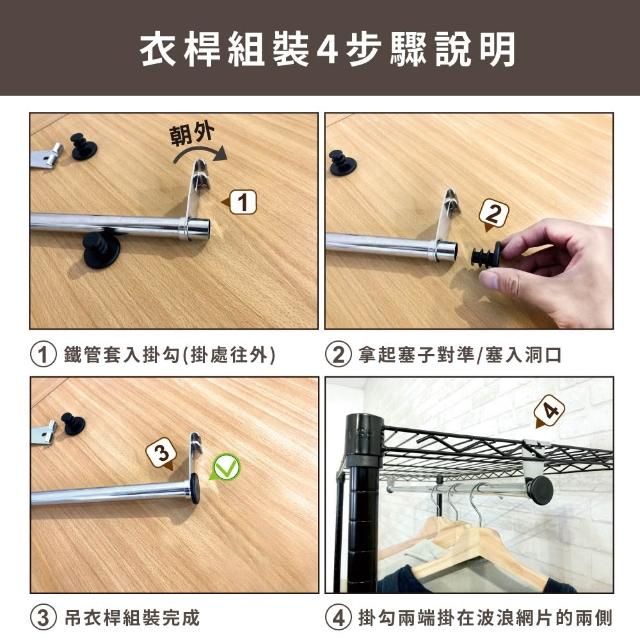 衣桿組裝4步驟說明

朝外

1

2

① 鐵管套入掛勾(掛處往外)

② 拿起塞子對準/塞入洞口

3

4

③ 吊衣桿組裝完成

④ 掛勾兩端掛在波浪網片的兩側