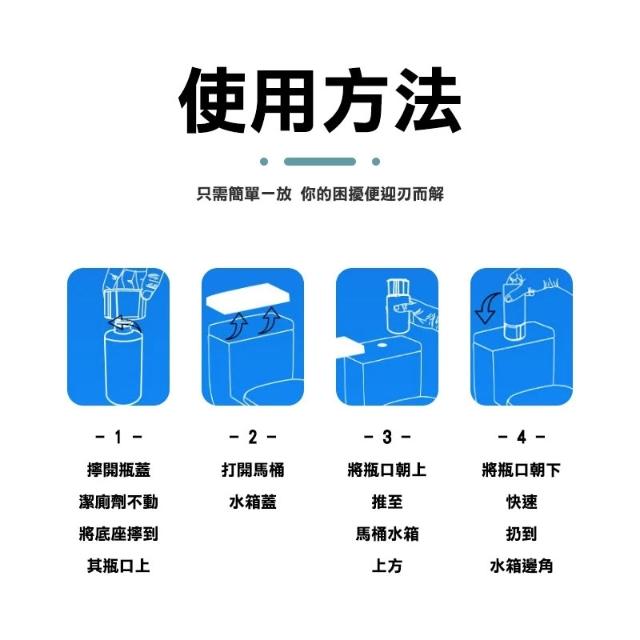 使用方法

只需簡單一放 你的困擾便迎刃而解

- 1 -

擰開瓶蓋
潔廁劑不動
將底座擰到
其瓶口上

- 2 -

打開馬桶
水箱蓋

- 3 -

將瓶口朝上
推至
馬桶水箱
上方

- 4 -

將瓶口朝下
快速
扔到
水箱邊角