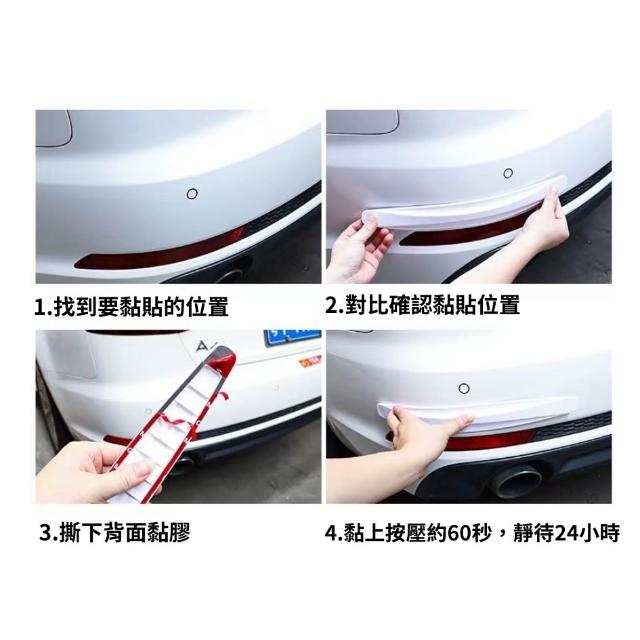 1.找到要黏貼的位置

2.對比確認黏貼位置

3.撕下背面黏膠

4.黏上按壓約60秒，靜待24小時