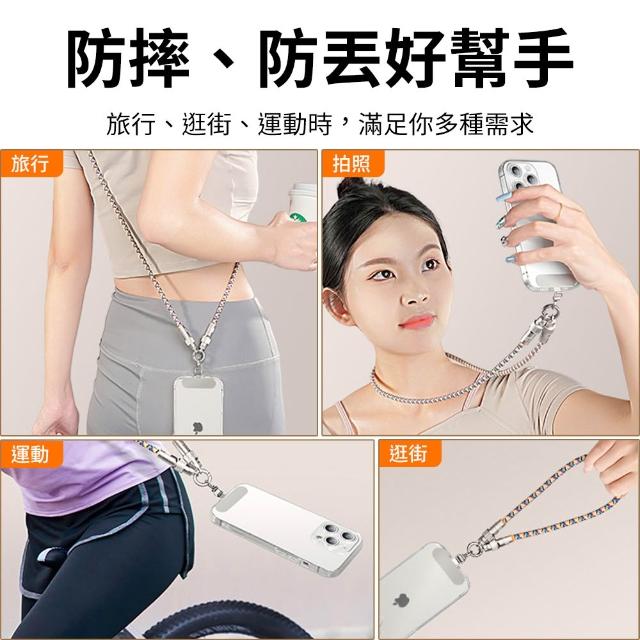 防摔、防丟好幫手

旅行、逛街、運動時，滿足你多種需求

旅行

拍照

運動

逛街