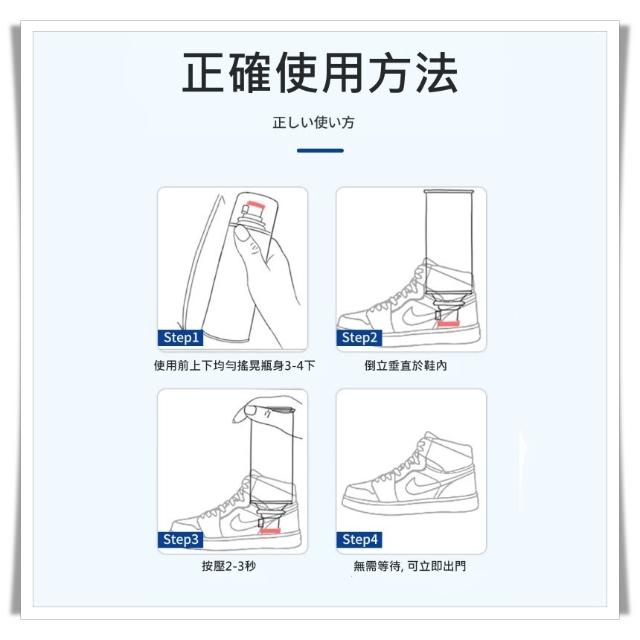 正確使用方法

正しい使い方

Step1

使用前上下均勻搖晃瓶身3-4下

Step2

倒立垂直於鞋內

Step3

按壓2-3秒

Step4

無需等待, 可立即出門