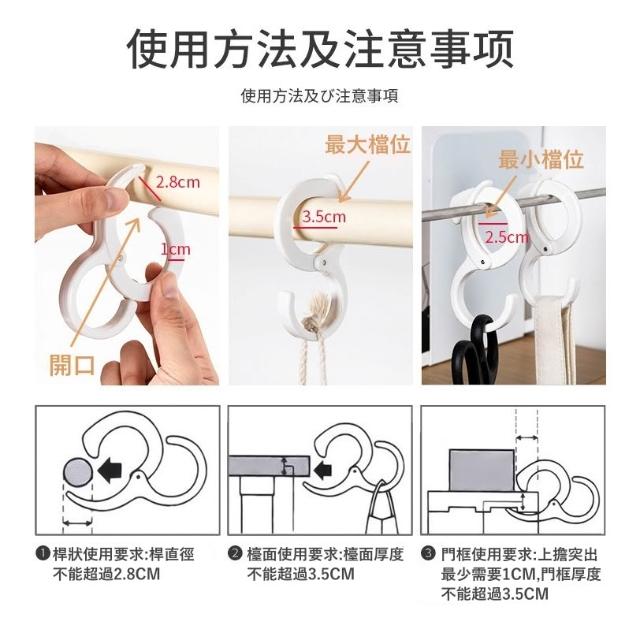 使用方法及注意事项

使用方法及び注意事項

2.8cm

1cm

開口

最大檔位

3.5cm

最小檔位

2.5cm

❶ 桿狀使用要求:桿直徑不能超過2.8CM

❷ 檯面使用要求:檯面厚度不能超過3.5CM

❸ 門框使用要求:上擔突出最少需要1CM,門框厚度不能超過3.5CM