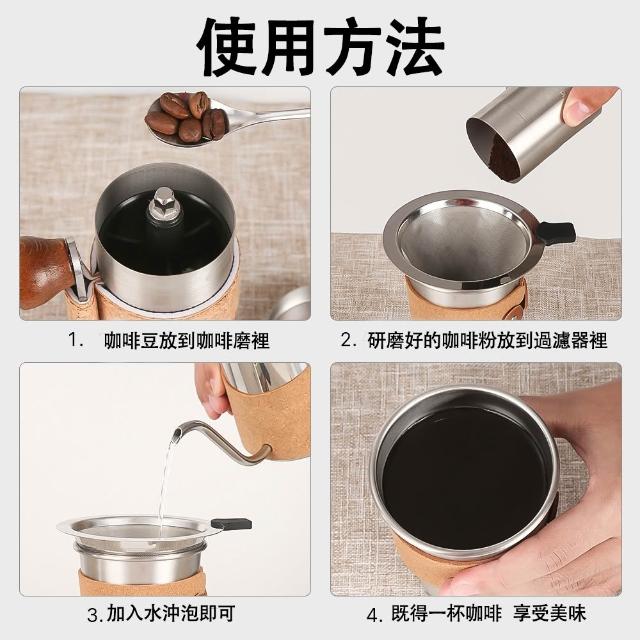 使用方法

1. 咖啡豆放到咖啡磨裡

2. 研磨好的咖啡粉放到過濾器裡

3.加入水沖泡即可

4. 既得一杯咖啡 享受美味