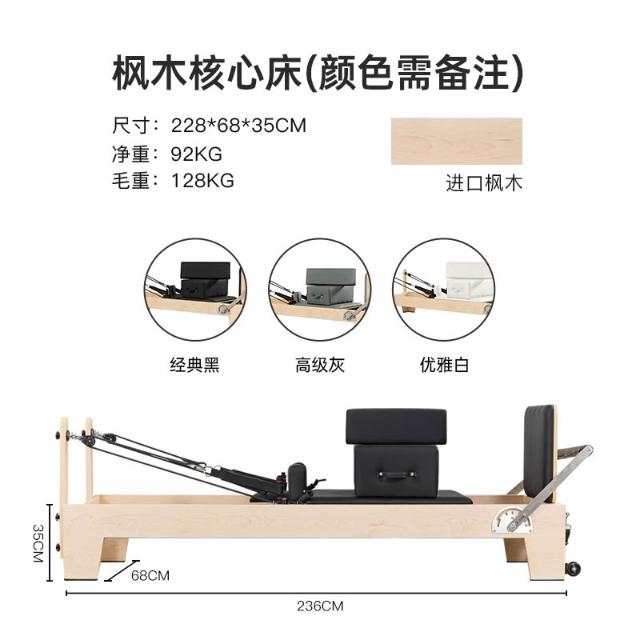 枫木核心床(颜色需备注)

尺寸：228*68*35CM
净重：92KG
毛重：128KG

进口枫木

经典黑

高级灰

优雅白

35CM

68CM

236CM