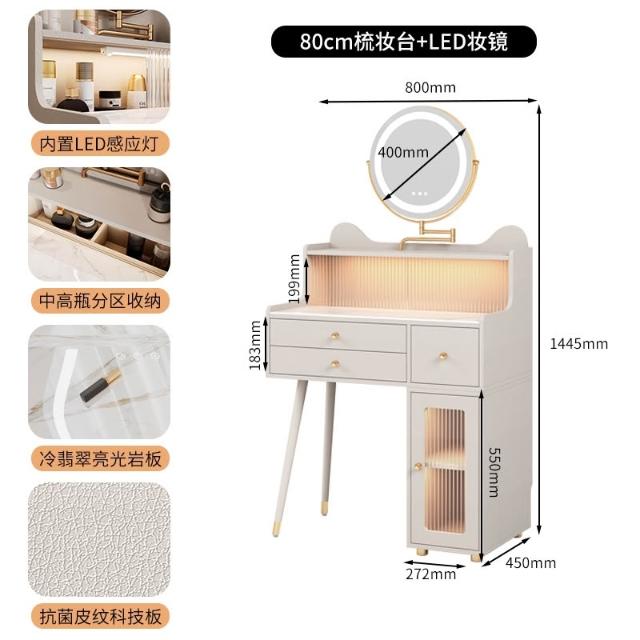 内置LED感应灯

中高瓶分区收纳

冷翡翠亮光岩板

抗菌皮纹科技板

80cm梳妆台+LED妆镜

800mm

400mm

199mm

183mm

1445mm

550mm

272mm

450mm