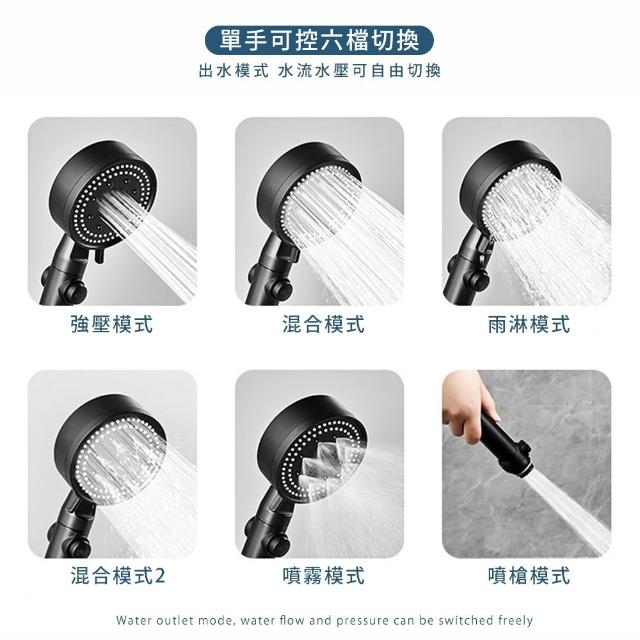 單手可控六檔切換

出水模式 水流水壓可自由切換

強壓模式

混合模式

雨淋模式

混合模式2

噴霧模式

噴槍模式

Water outlet mode, water flow and pressure can be switched freely