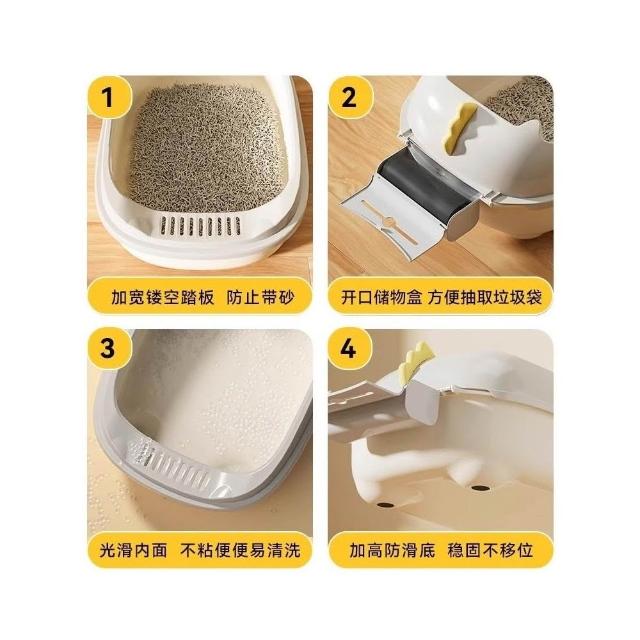 1

加宽镂空踏板 防止带砂

2

开口储物盒 方便抽取垃圾袋

3

光滑内面 不粘便便易清洗

4

加高防滑底 稳固不移位