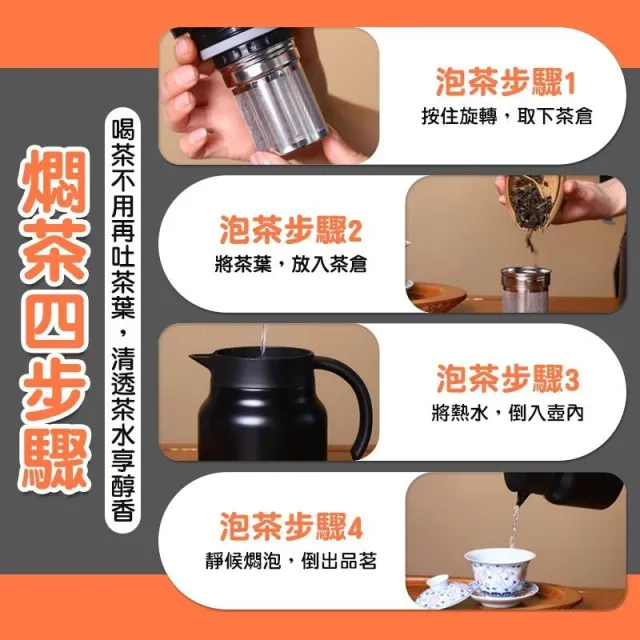 燜茶四步驟

喝茶不用再吐茶葉，清透茶水享醇香

泡茶步驟1
按住旋轉，取下茶倉

泡茶步驟2
將茶葉，放入茶倉

泡茶步驟3
將熱水，倒入壺內

泡茶步驟4
靜候燜泡，倒出品茗