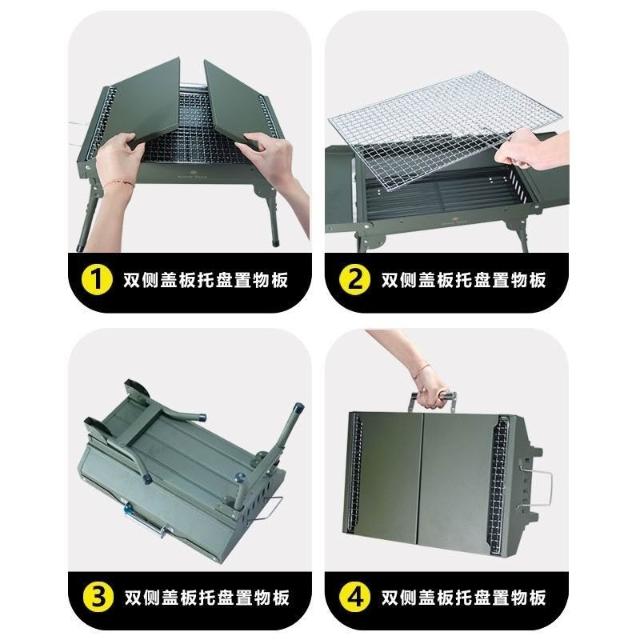 1 双侧盖板托盘置物板

2 双侧盖板托盘置物板

3 双侧盖板托盘置物板

4 双侧盖板托盘置物板