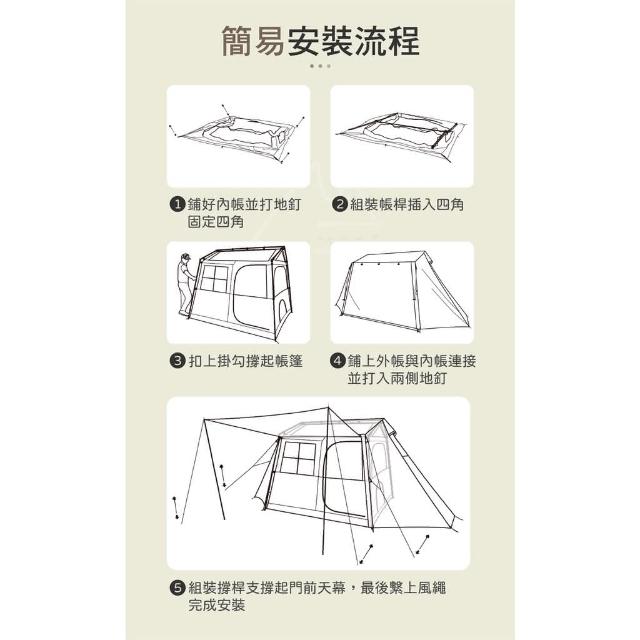 簡易安裝流程

1 鋪好內帳並打地釘固定四角

2 組裝帳桿插入四角

3 扣上掛勾撐起帳篷

4 鋪上外帳與內帳連接並打入兩側地釘

5 組裝撐桿支撐起門前天幕，最後繫上風繩完成安裝