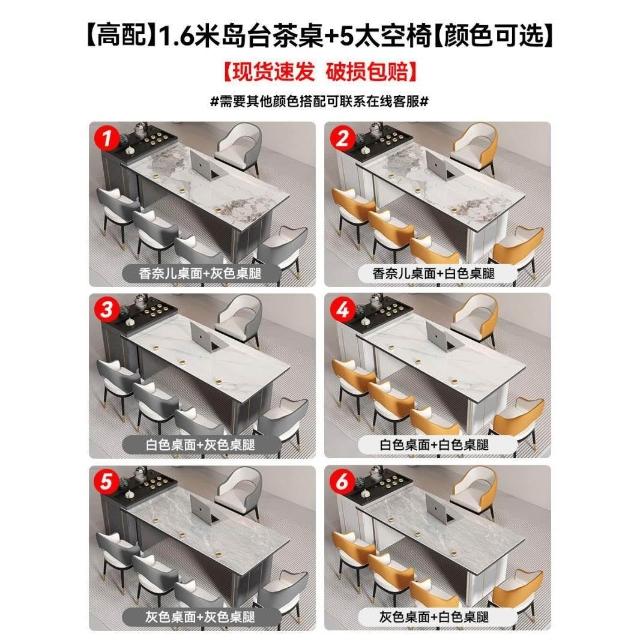 【高配】1.6米岛台茶桌+5太空椅【颜色可选】

【现货速发 破损包赔】

#需要其他颜色搭配可联系在线客服#

1
香奈儿桌面+灰色桌腿

2
香奈儿桌面+白色桌腿

3
白色桌面+灰色桌腿

4
白色桌面+白色桌腿

5
灰色桌面+灰色桌腿

6
灰色桌面+白色桌腿