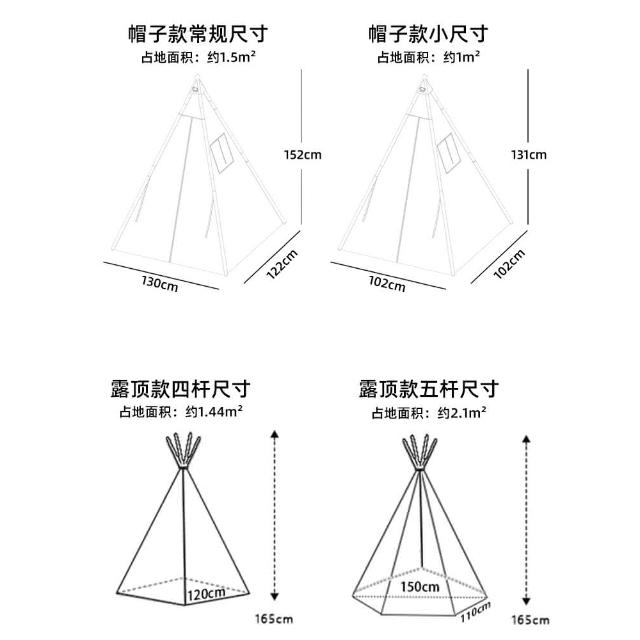 帽子款常规尺寸
占地面积：约1.5m²

152cm
130cm
122cm

帽子款小尺寸
占地面积：约1m²

131cm
102cm
102cm

露顶款四杆尺寸
占地面积：约1.44m²

120cm
165cm

露顶款五杆尺寸
占地面积：约2.1m²

150cm
110cm
165cm