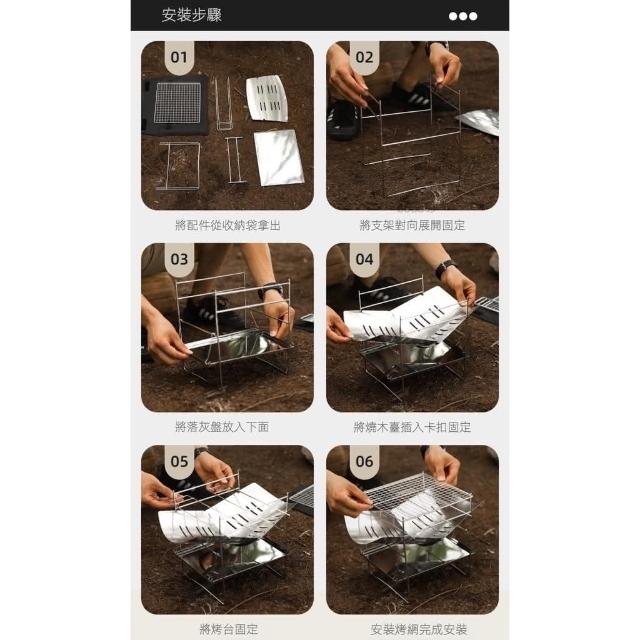 安裝步驟

01

將配件從收納袋拿出

02

將支架對向展開固定

03

將落灰盤放入下面

04

將燒木臺插入卡扣固定

05

將烤台固定

06

安裝烤網完成安裝